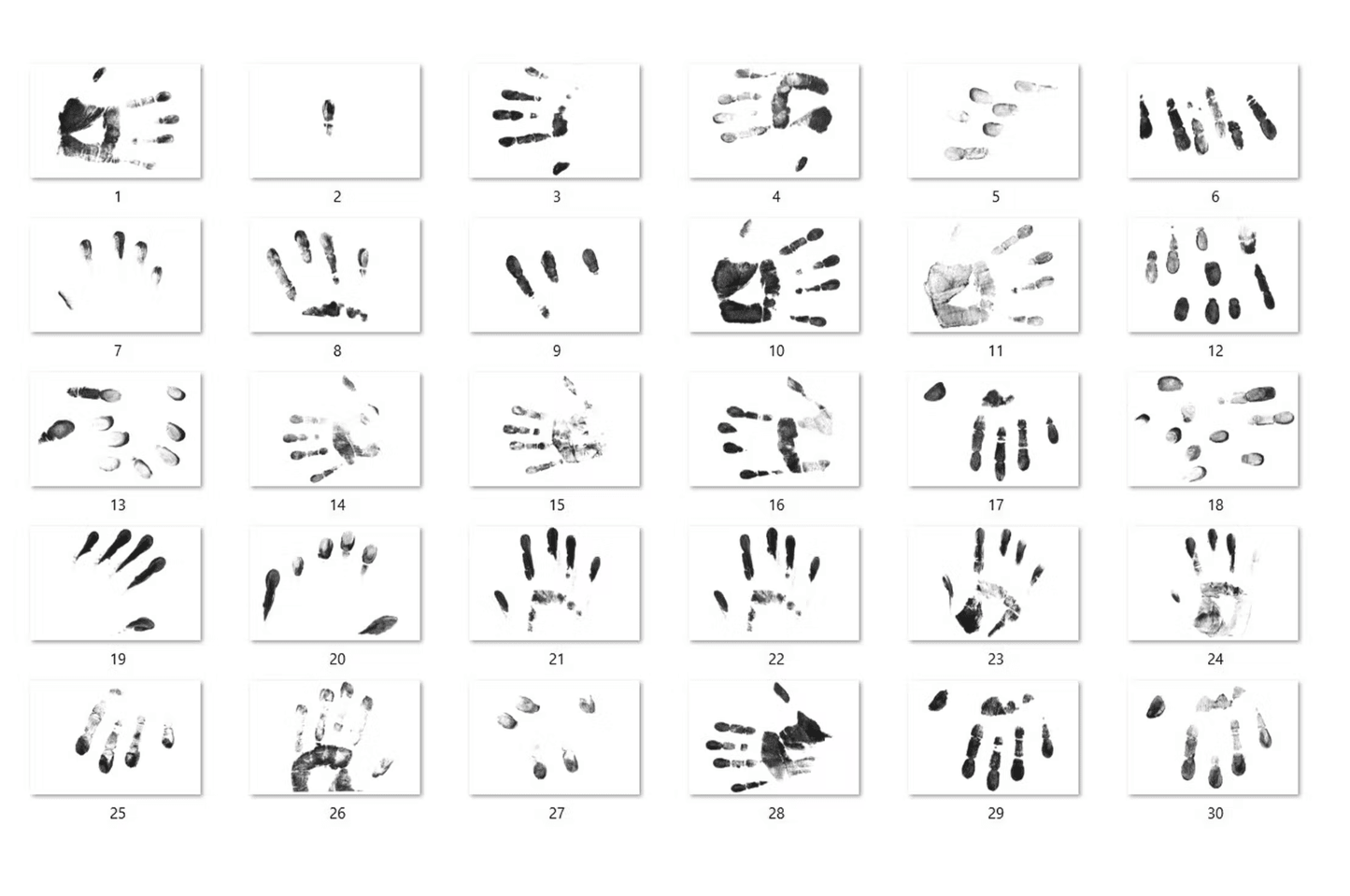 1 2 3 4 5 6

7 8 9 10 11 12

13 14 15 16 17 18

19 20 21 22 23 24

25 26 27 28 29 30