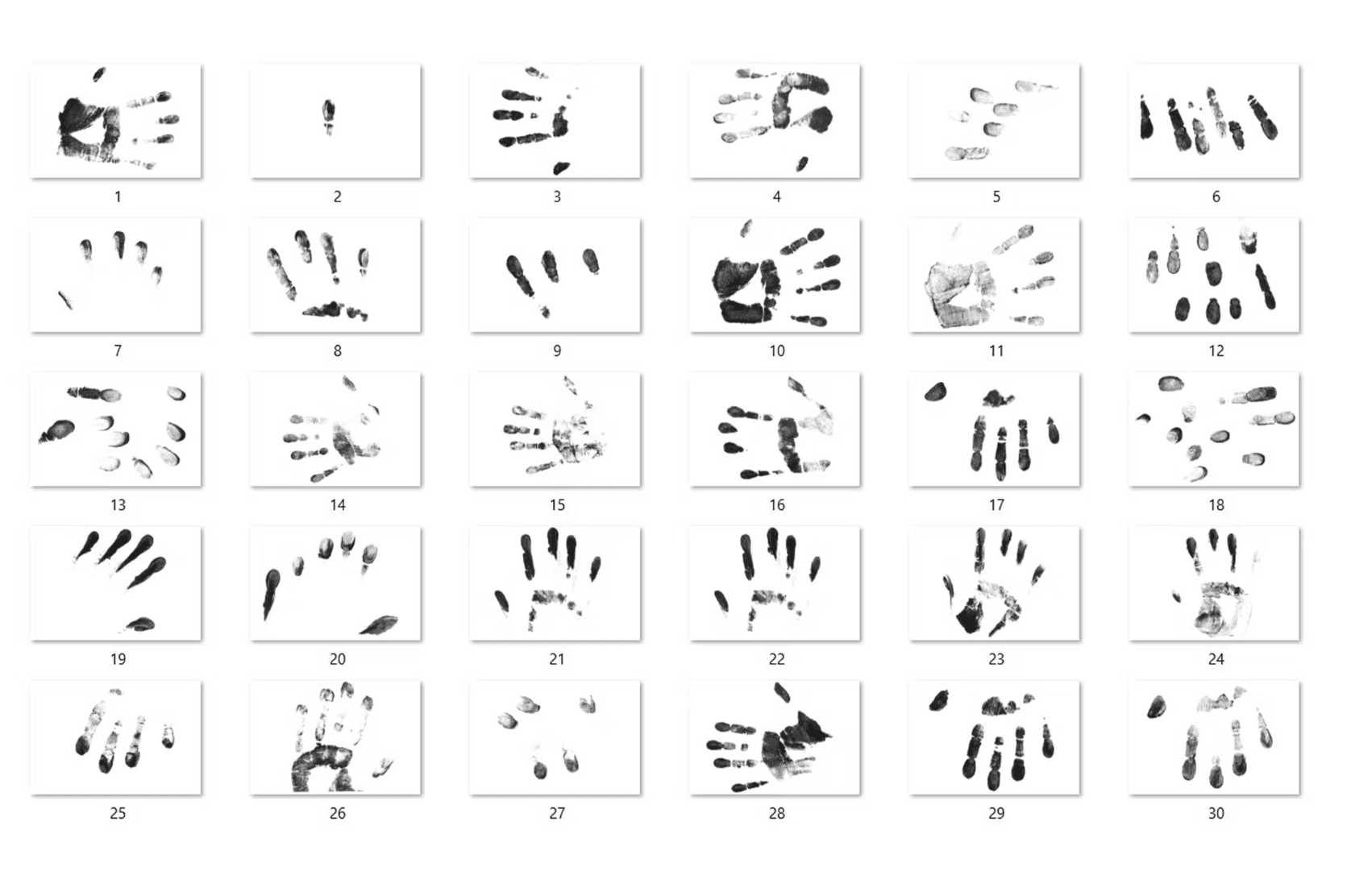 1 2 3 4 5 6

7 8 9 10 11 12

13 14 15 16 17 18

19 20 21 22 23 24

25 26 27 28 29 30