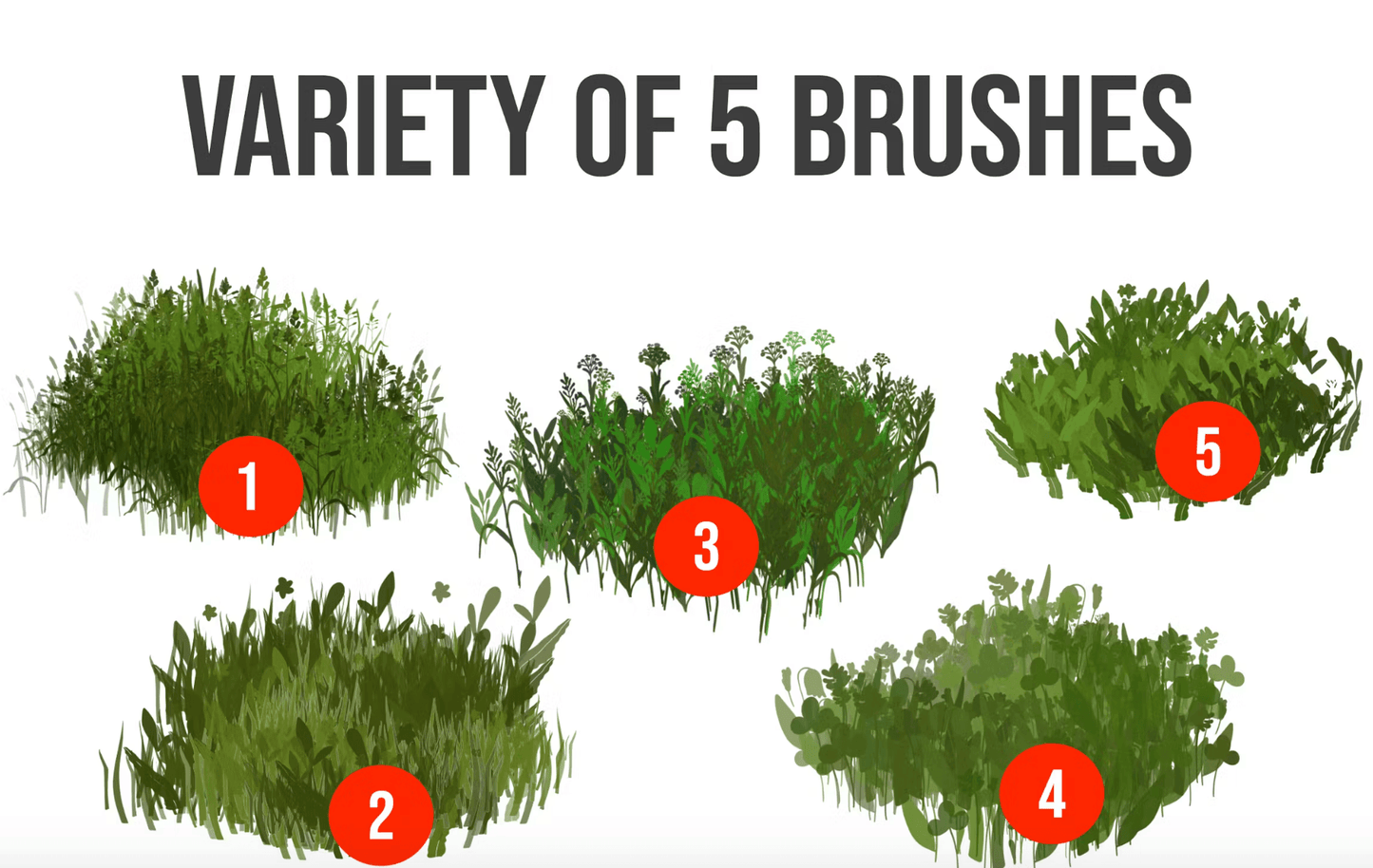 VARIETY OF 5 BRUSHES

1

3

5

2

4